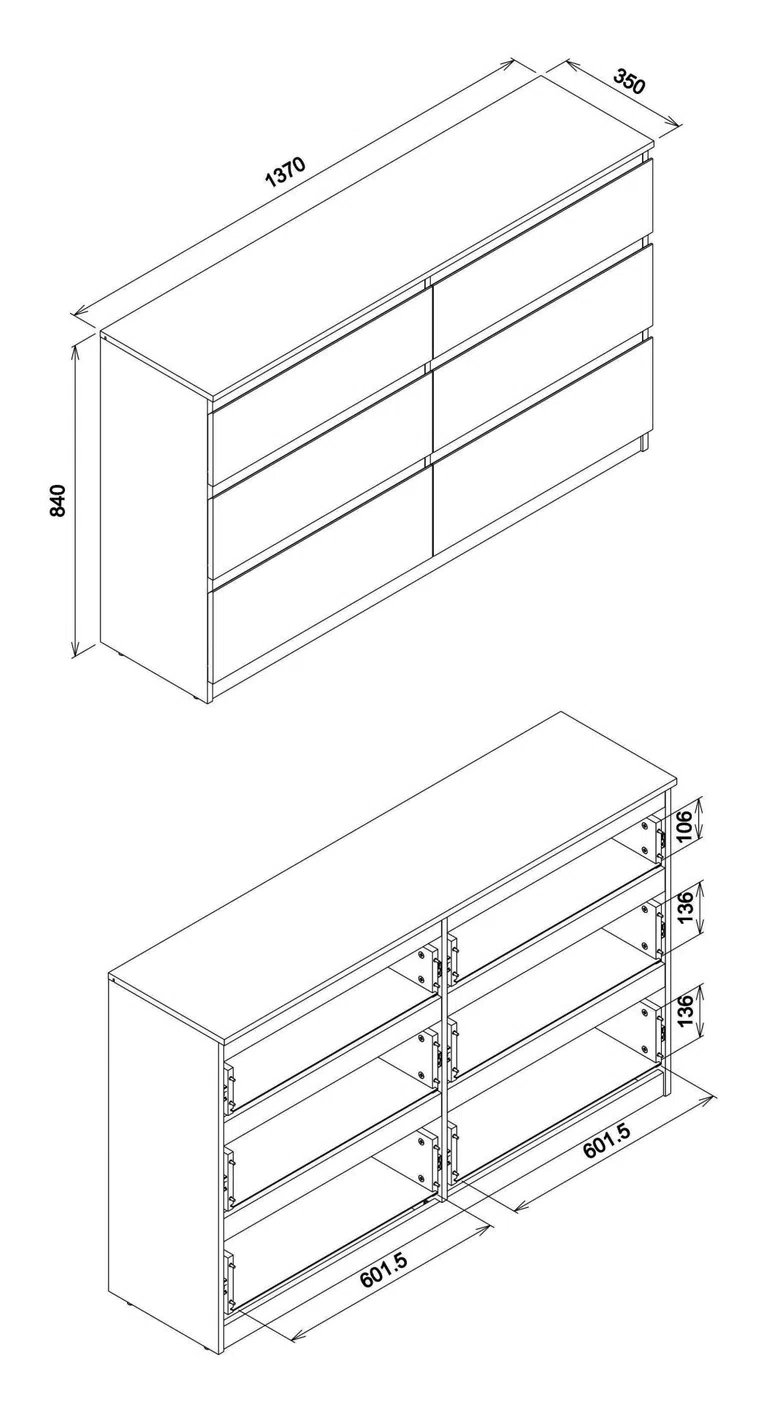 1370
350
840
106
136
136
601.5
601.5